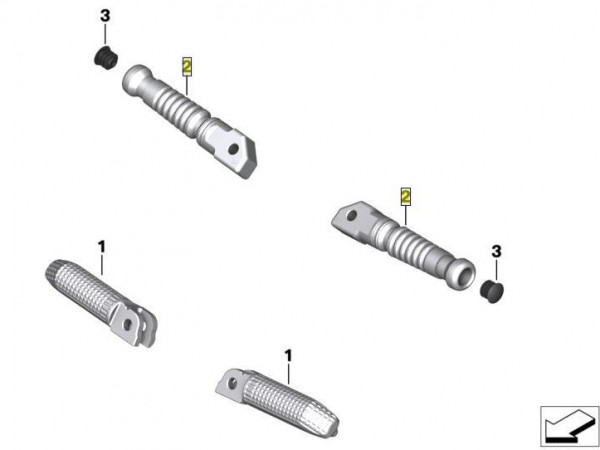 3
2
2
3
1
1