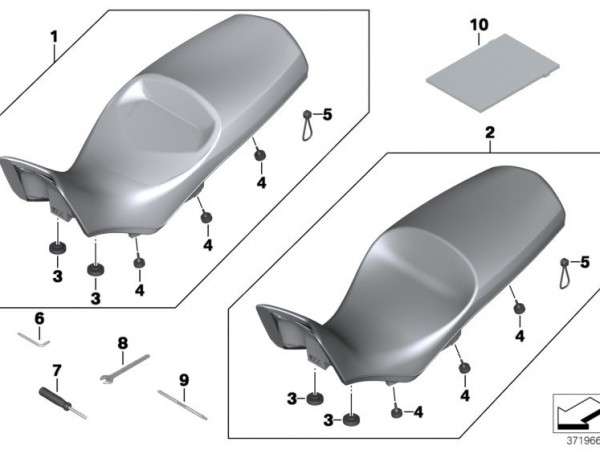 1
10
5
4
4
3
3
4
2
5
4
4
3
3
4
6
8
7
9
371966